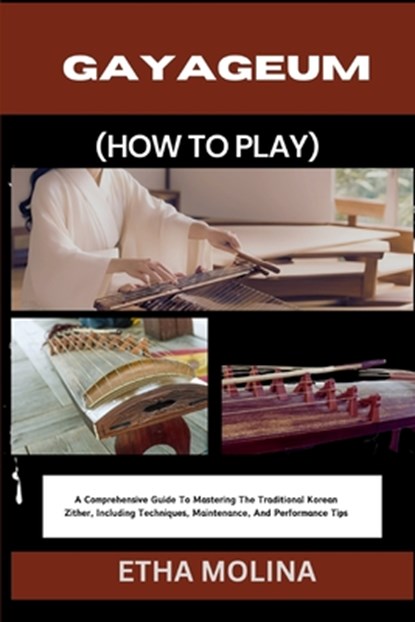 GAYAGEUM

(HOW TO PLAY)

A Comprehensive Guide To Mastering The Traditional Korean Zither, Including Techniques, Maintenance, And Performance Tips

ETHA MOLINA