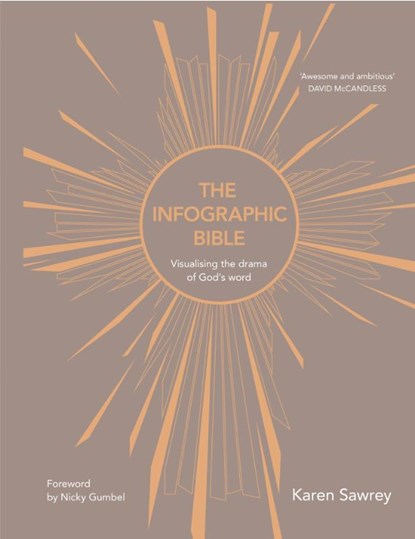 'Awesome and ambitious'
DAVID McCANDLESS

THE INFOGRAPHIC BIBLE

Visualising the drama of God's word

Foreword by Nicky Gumbel

Karen Sawrey